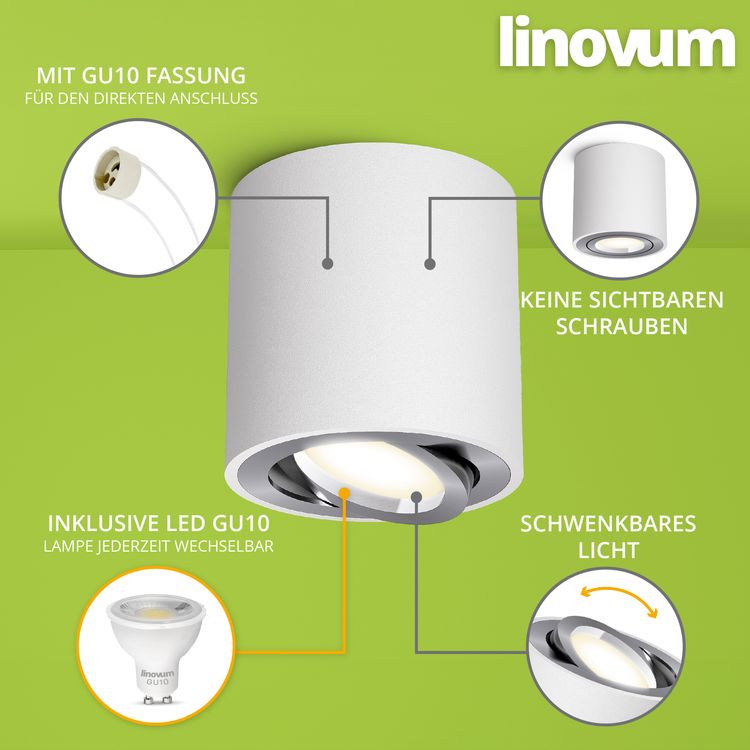 linovum

MIT GU10 FASSUNG
FÜR DEN DIREKTEN ANSCHLUSS

KEINE SICHTBAREN SCHRAUBEN

INKLUSIVE LED GU10
LAMPE JEDERZEIT WECHSELBAR

SCHWENKBARES LICHT

linovum
GU10