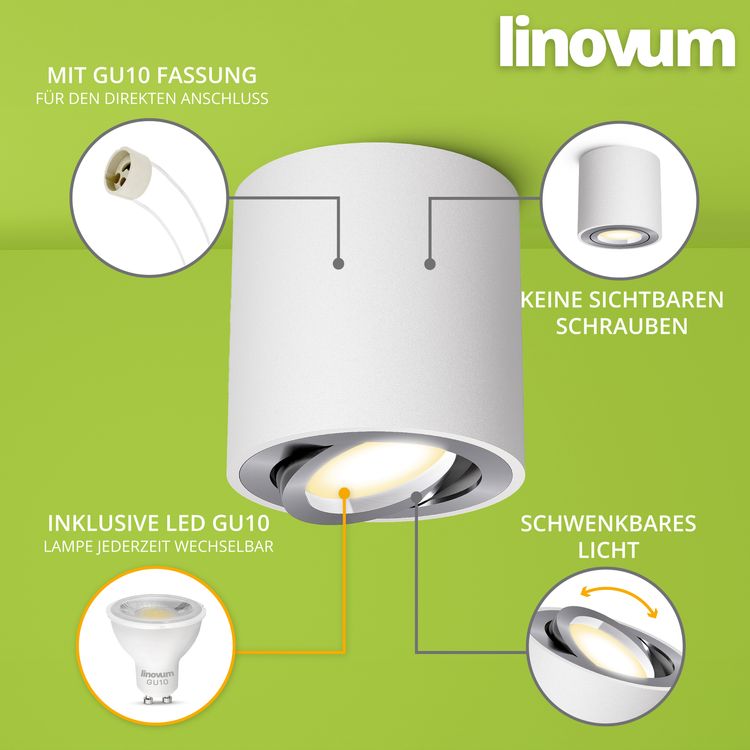 linovum

MIT GU10 FASSUNG
FÜR DEN DIREKTEN ANSCHLUSS

KEINE SICHTBAREN SCHRAUBEN

INKLUSIVE LED GU10
LAMPE JEDERZEIT WECHSELBAR

SCHWENKBARES LICHT

linovum
GU10