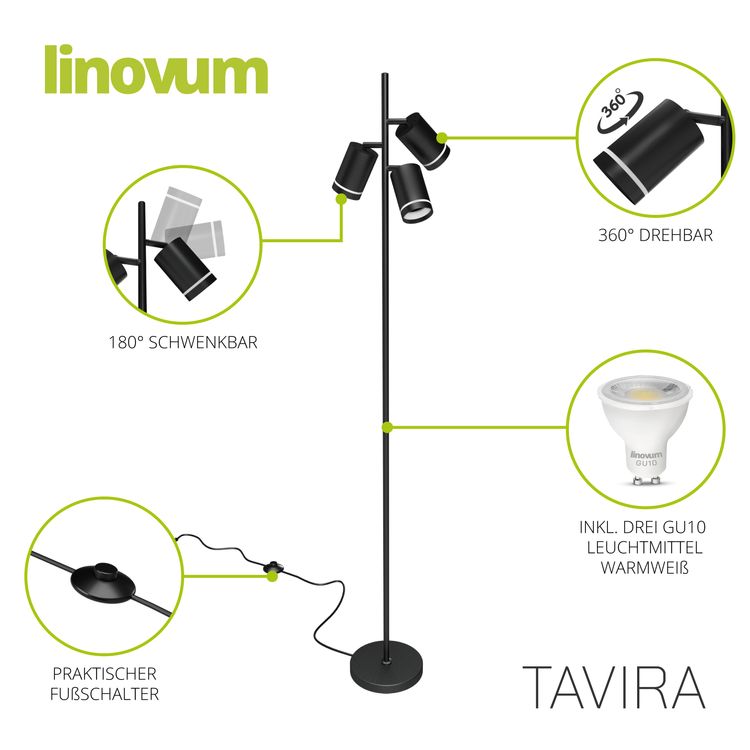 linovum

360°

360° DREHBAR

180° SCHWENKBAR

linovum GU10

INKL. DREI GU10 LEUCHTMITTEL WARMWEIß

PRAKTISCHER FUßSCHALTER

TAVIRA