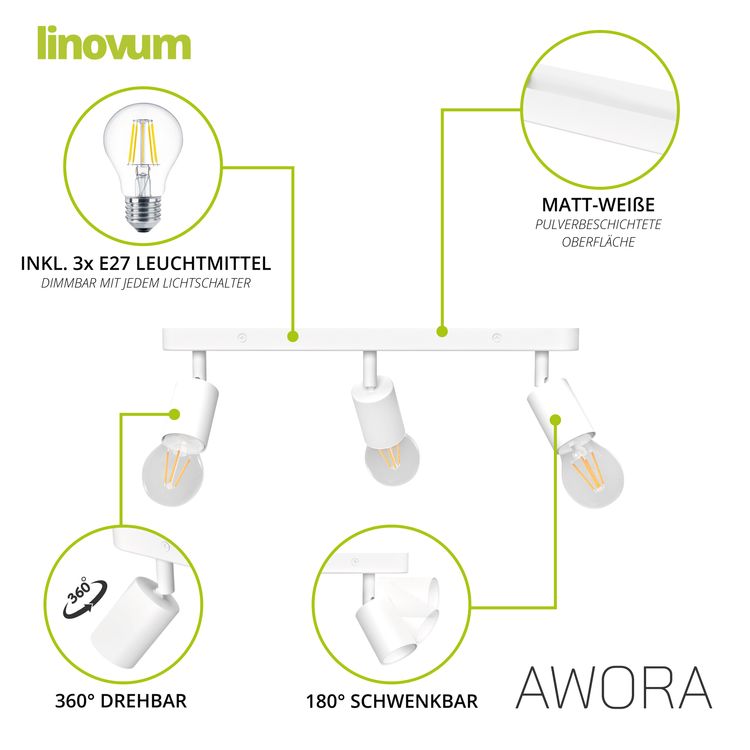 linovum

INKL. 3x E27 LEUCHTMITTEL
DIMMBAR MIT JEDEM LICHTSCHALTER

MATT-WEIßE
PULVERBESCHICHTETE OBERFLÄCHE

360°

360° DREHBAR

180° SCHWENKBAR

AWORA