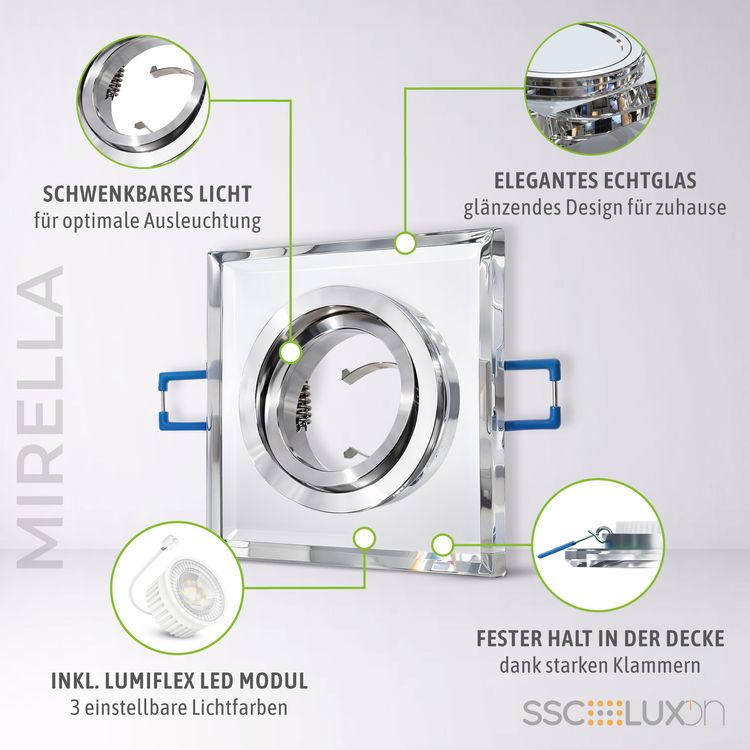 SCHWENKBARES LICHT
für optimale Ausleuchtung

ELEGANTES ECHTGLAS
glänzendes Design für zuhause

MIRELLA

INKL. LUMIFLEX LED MODUL
3 einstellbare Lichtfarben

FESTER HALT IN DER DECKE
dank starken Klammern

SSC LUXon